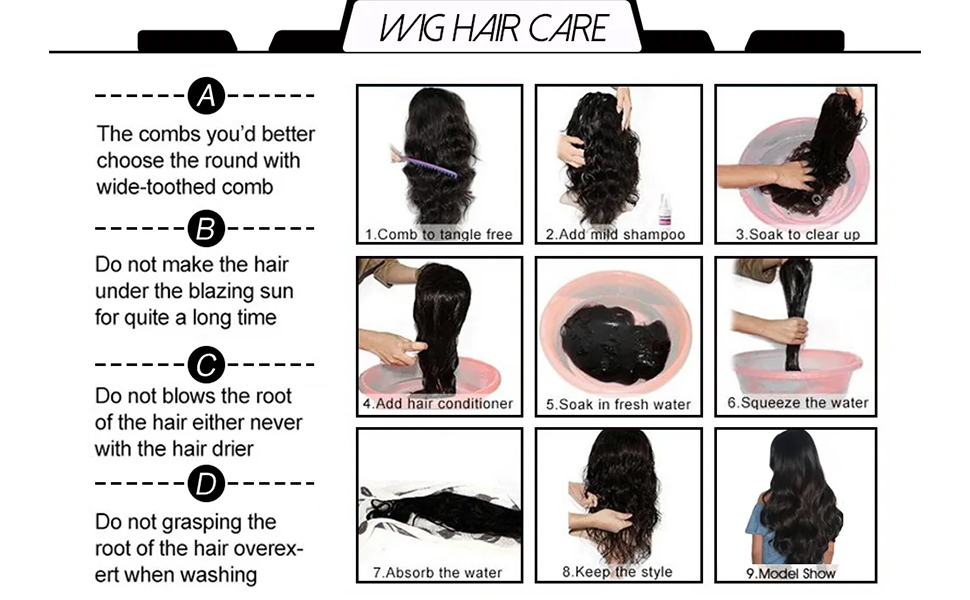 WIG HAIR CARE

A

The combs you'd better choose the round with wide-toothed comb

B

Do not make the hair under the blazing sun for quite a long time

C

Do not blows the root of the hair either never with the hair drier

D

Do not grasping the root of the hair overexert when washing

1.Comb to tangle free

2.Add mild shampoo

3.Soak to clear up

4.Add hair conditioner

5.Soak in fresh water

6.Squeeze the water

7.Absorb the water

8.Keep the style

9.Model Show